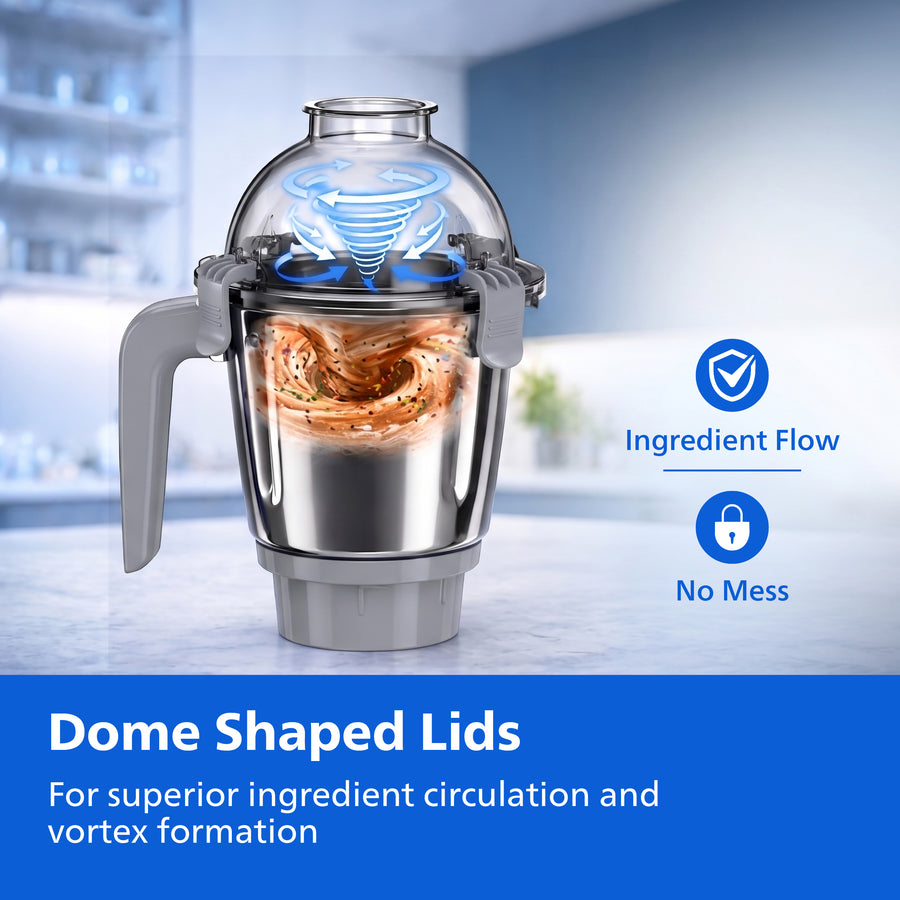 Ingredient Flow

No Mess

Dome Shaped Lids

For superior ingredient circulation and vortex formation